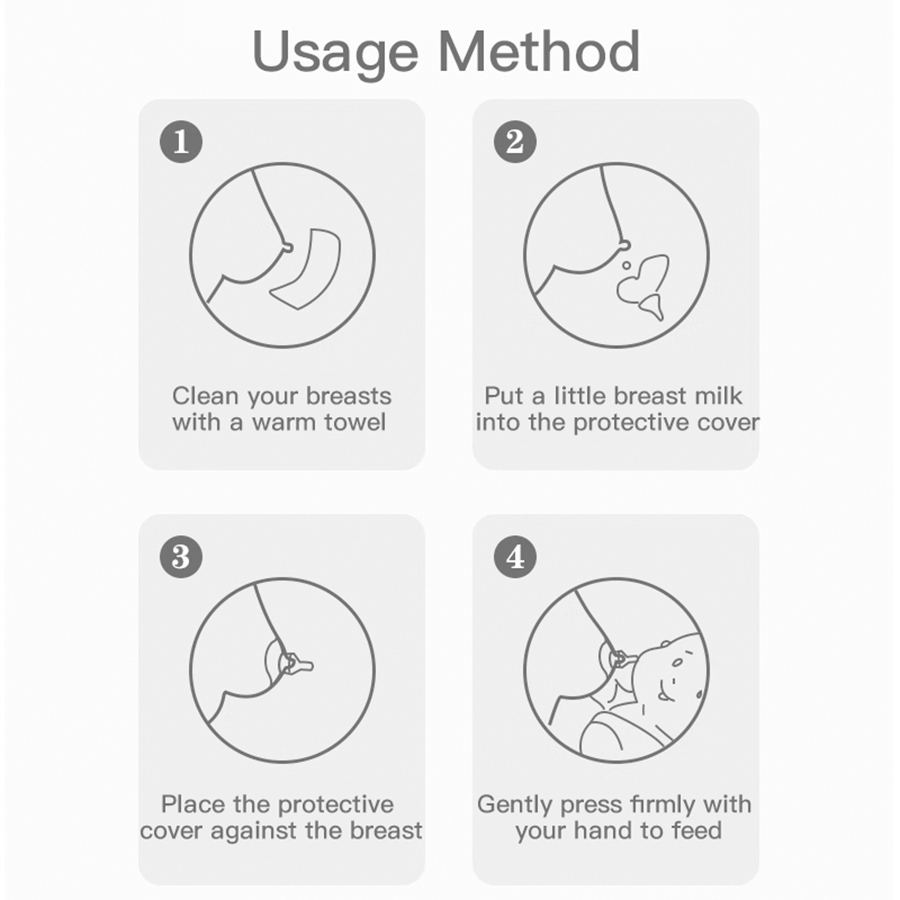 Usage Method

1

Clean your breasts with a warm towel

2

Put a little breast milk into the protective cover

3

Place the protective cover against the breast

4

Gently press firmly with your hand to feed