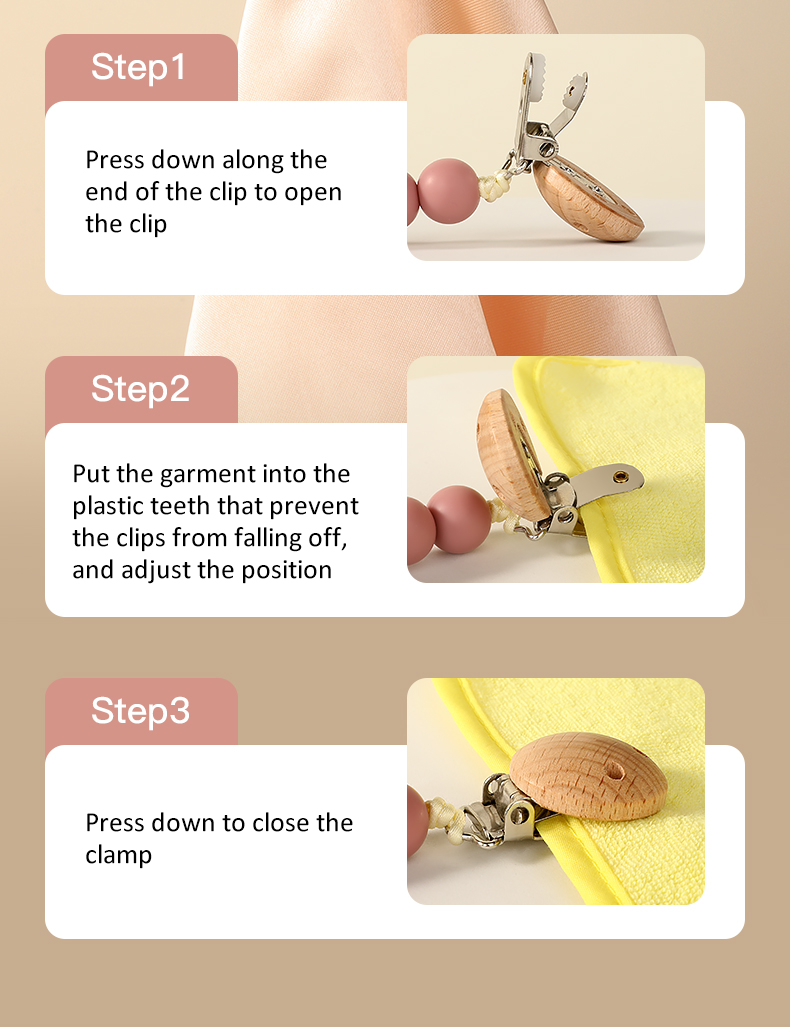 Step1

Press down along the end of the clip to open the clip

Step2

Put the garment into the plastic teeth that prevent the clips from falling off, and adjust the position

Step3

Press down to close the clamp